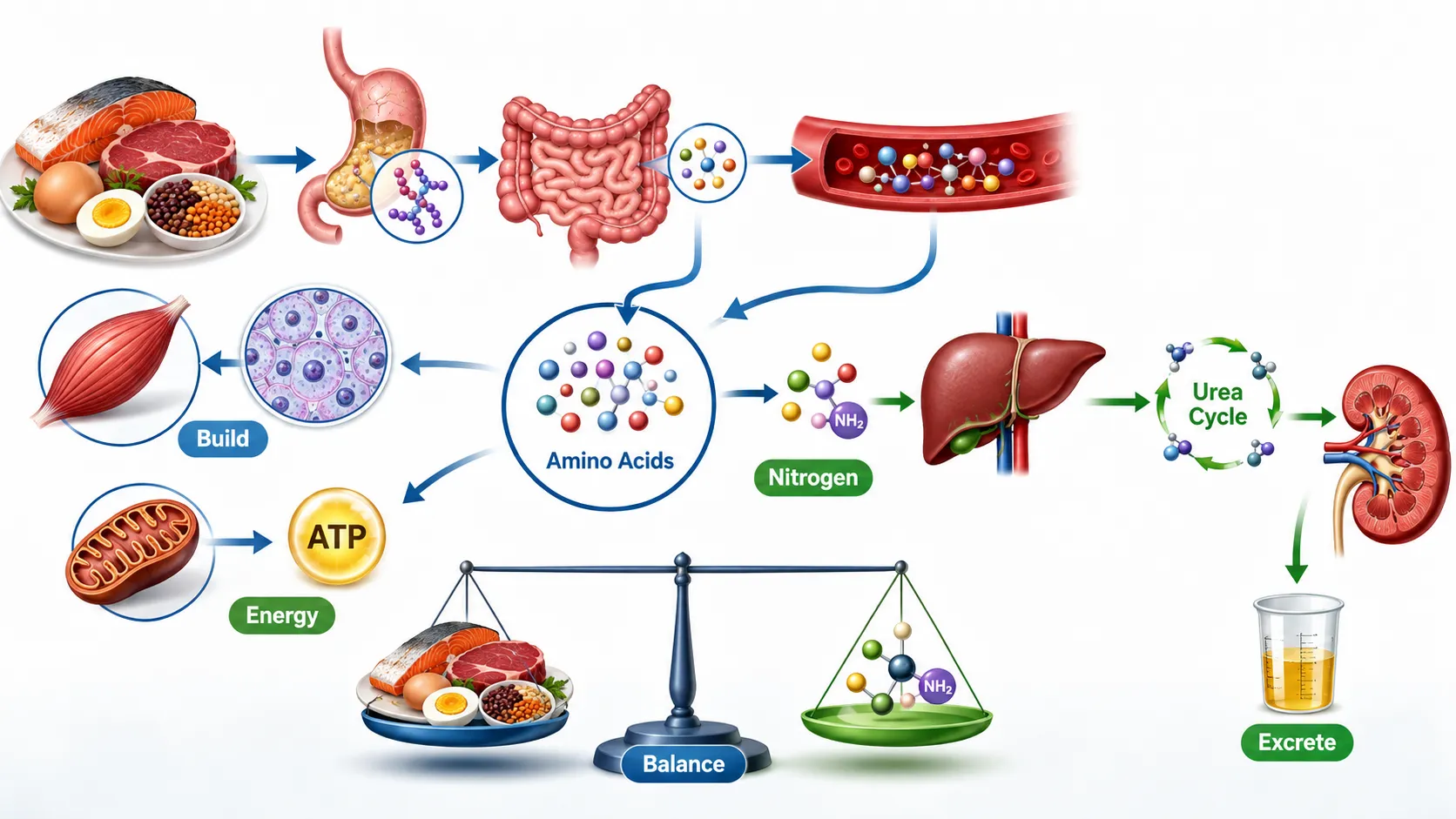 Build

Amino Acids

$NH_2$

Nitrogen

Urea Cycle

ATP

Energy

$NH_2$

Balance

Excrete